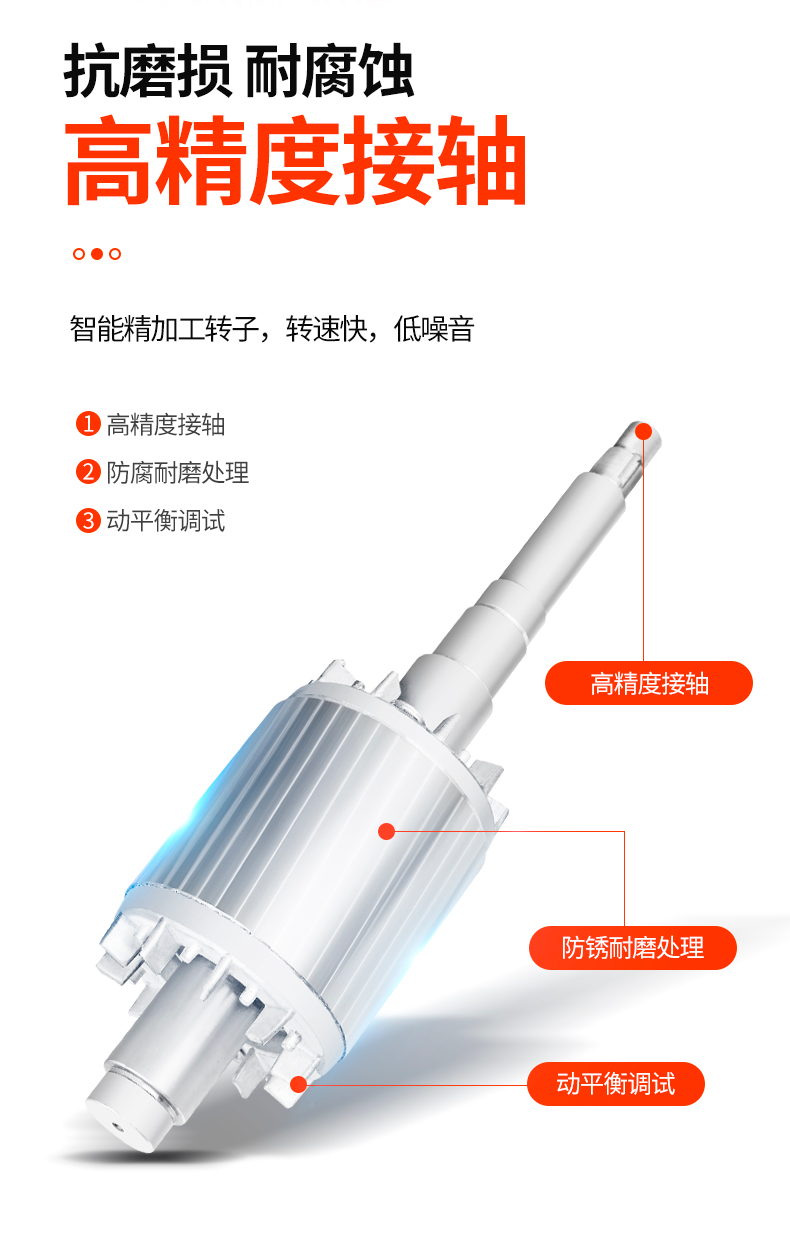 抗磨损 耐腐蚀

高精度接轴

智能精加工转子，转速快，低噪音

1 高精度接轴

2 防腐耐磨处理

3 动平衡调试

高精度接轴

防锈耐磨处理

动平衡调试