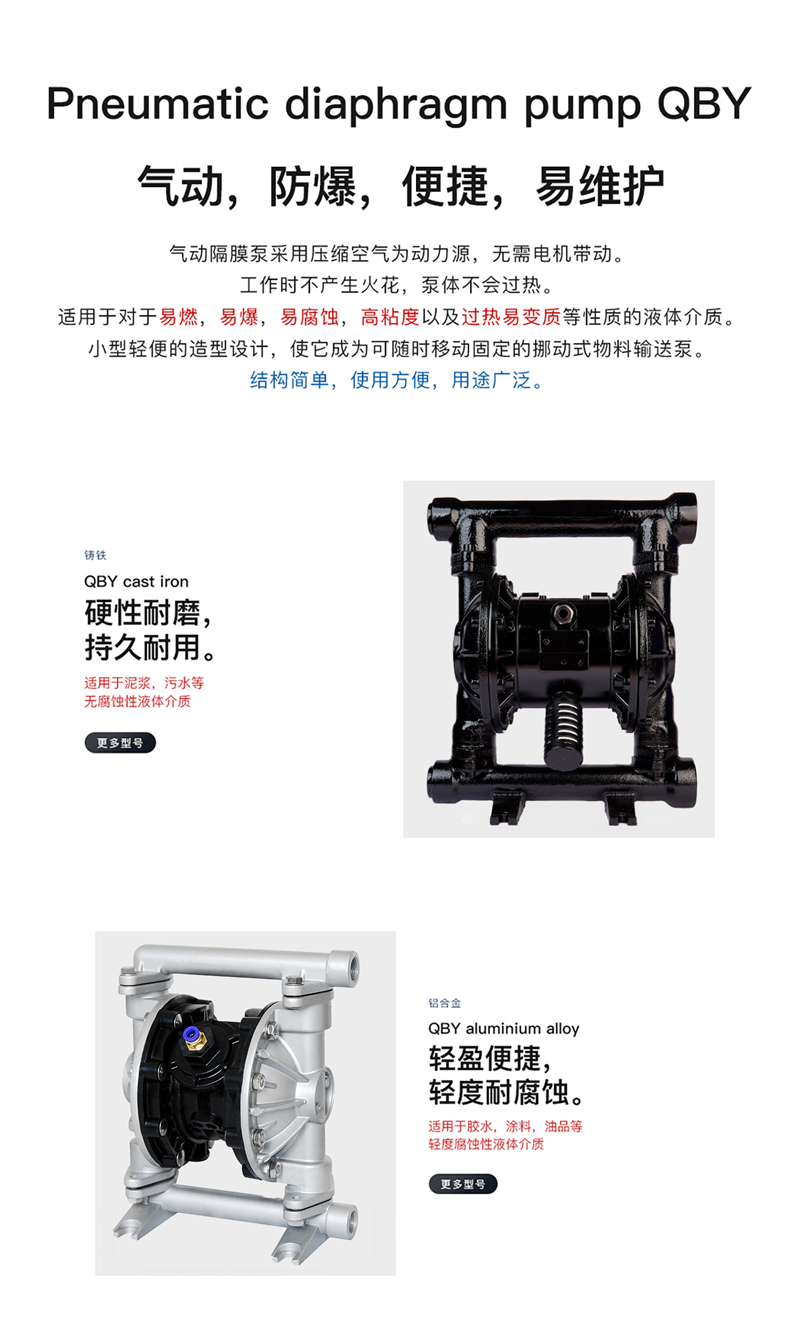 Pneumatic diaphragm pump QBY

气动，防爆，便捷，易维护

气动隔膜泵采用压缩空气为动力源，无需电机带动。
工作时不产生火花，泵体不会过热。
适用于对于易燃，易爆，易腐蚀，高粘度以及过热易变质等性质的液体介质。
小型轻便的造型设计，使它成为可随时移动固定的挪动式物料输送泵。
结构简单，使用方便，用途广泛。

铸铁
QBY cast iron
硬性耐磨，
持久耐用。
适用于泥浆，污水等
无腐蚀性液体介质
更多型号

铝合金
QBY aluminium alloy
轻盈便捷，
轻度耐腐蚀。
适用于胶水，涂料，油品等
轻度腐蚀性液体介质
更多型号